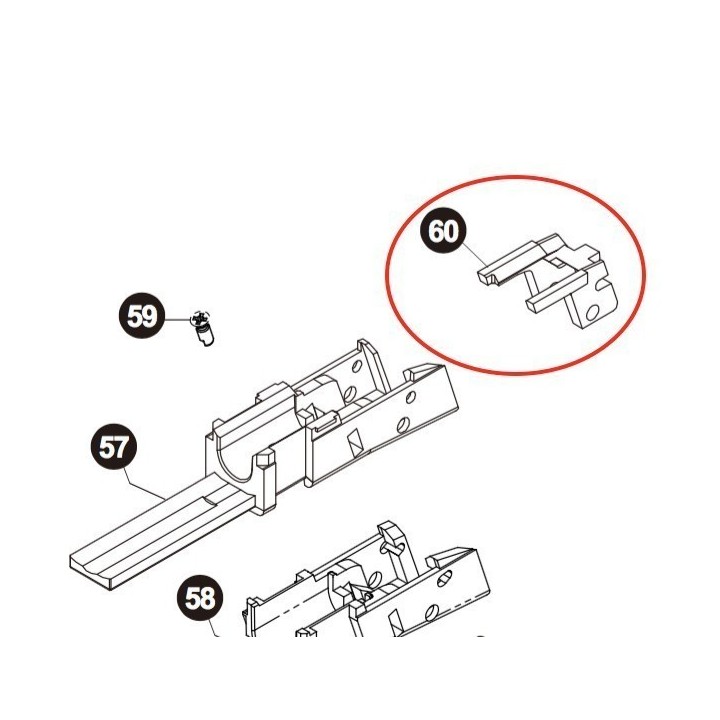 60

59

57

58